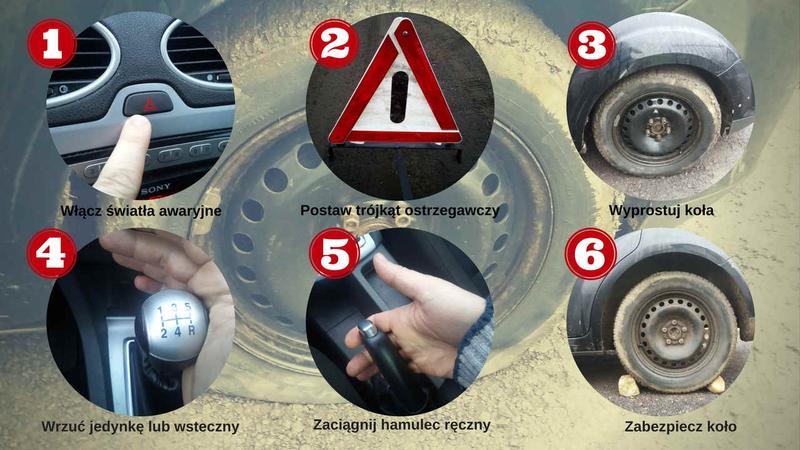 1
SONY
Włącz światła awaryjne

2
Postaw trójkąt ostrzegawczy

3
Wyprostuj koła

4
1 3 5
2 4 R
Wrzuć jedynkę lub wsteczny

5
Zaciągnij hamulec ręczny

6
Zabezpiecz koło